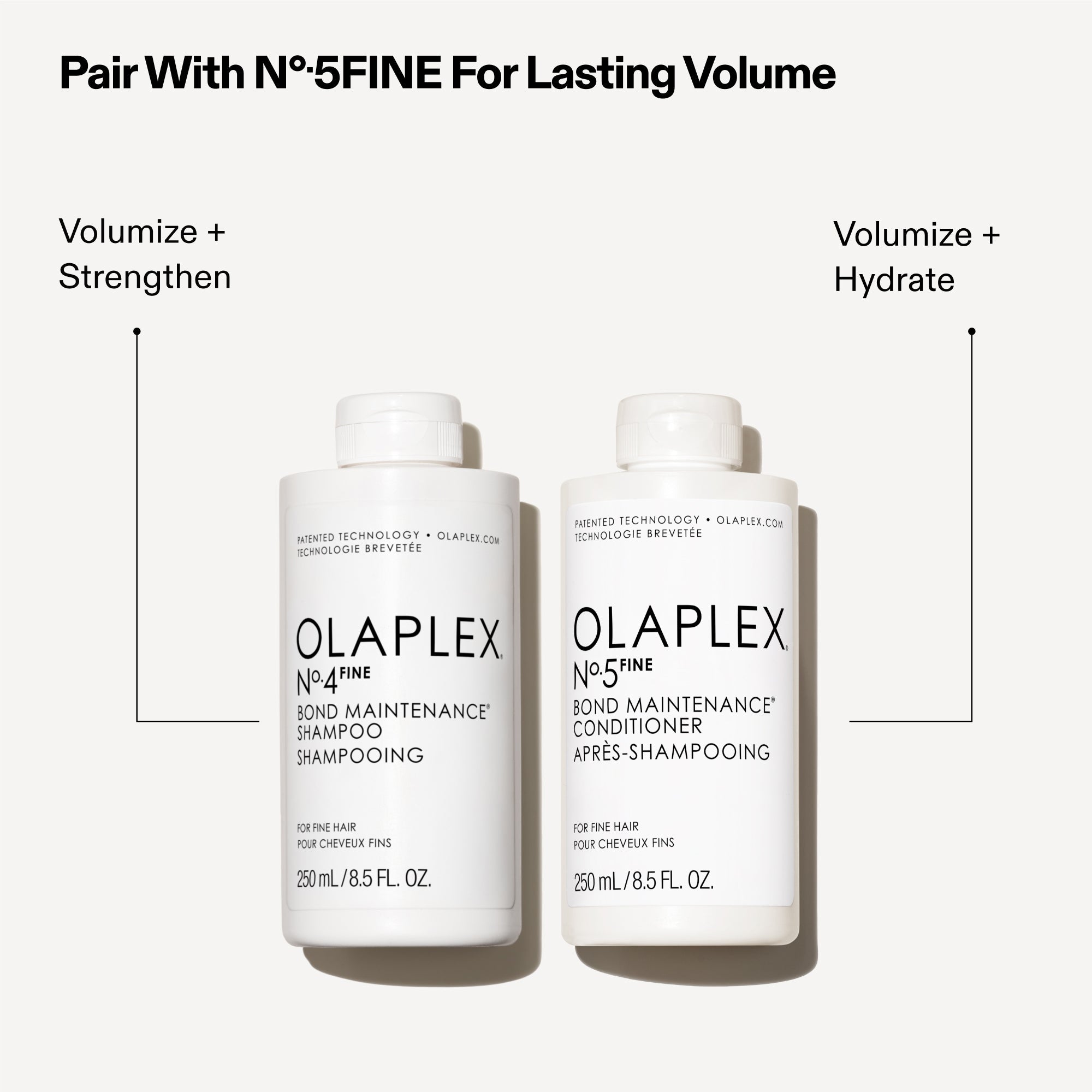 Pair With N°·5FINE For Lasting Volume

Volumize + Strengthen

Volumize + Hydrate

PATENTED TECHNOLOGY • OLAPLEX.COM
TECHNOLOGIE BREVETÉE

OLAPLEX®
N°·4 FINE
BOND MAINTENANCE®
SHAMPOO
SHAMPOOING

FOR FINE HAIR
POUR CHEVEUX FINS

250 mL / 8.5 FL. OZ.

PATENTED TECHNOLOGY • OLAPLEX.COM
TECHNOLOGIE BREVETÉE

OLAPLEX®
N°·5 FINE
BOND MAINTENANCE®
CONDITIONER
APRÈS-SHAMPOOING

FOR FINE HAIR
POUR CHEVEUX FINS

250 mL / 8.5 FL. OZ.